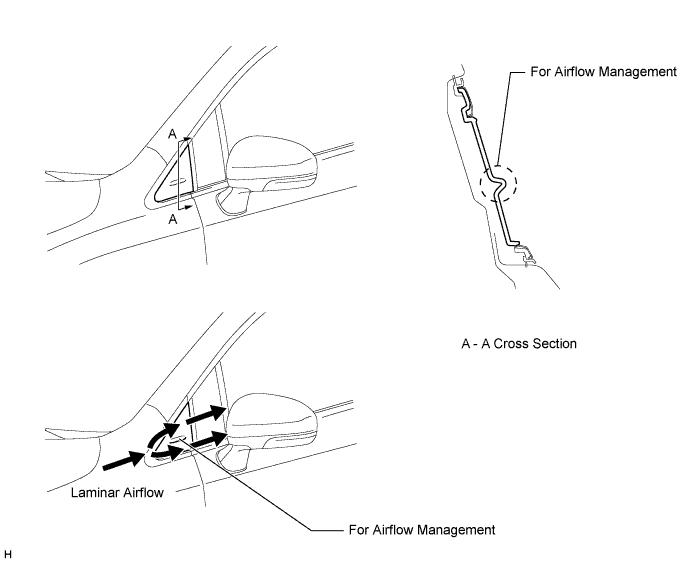 A

A

For Airflow Management

A - A Cross Section

Laminar Airflow

For Airflow Management

H