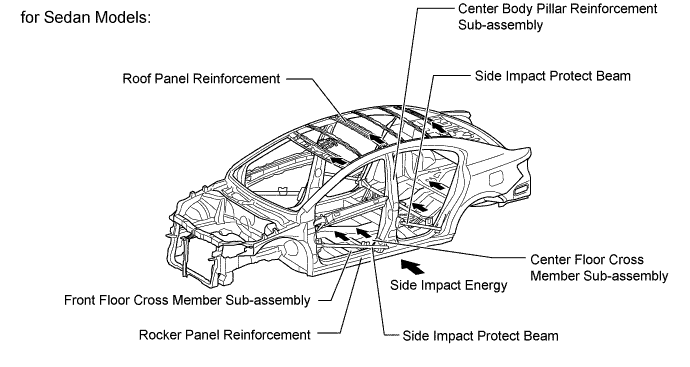 for Sedan Models:

Center Body Pillar Reinforcement Sub-assembly

Roof Panel Reinforcement

Side Impact Protect Beam

Center Floor Cross Member Sub-assembly

Side Impact Energy

Front Floor Cross Member Sub-assembly

Rocker Panel Reinforcement

Side Impact Protect Beam