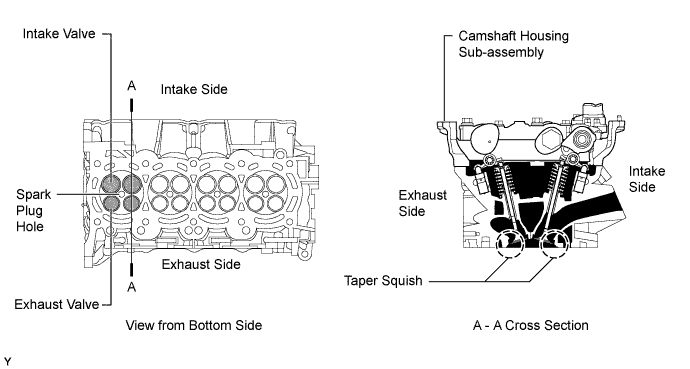 Intake Valve
A
Intake Side
Spark Plug Hole
Exhaust Side
A
Exhaust Valve
View from Bottom Side

Camshaft Housing Sub-assembly
Intake Side
Exhaust Side
Taper Squish
A - A Cross Section

Y