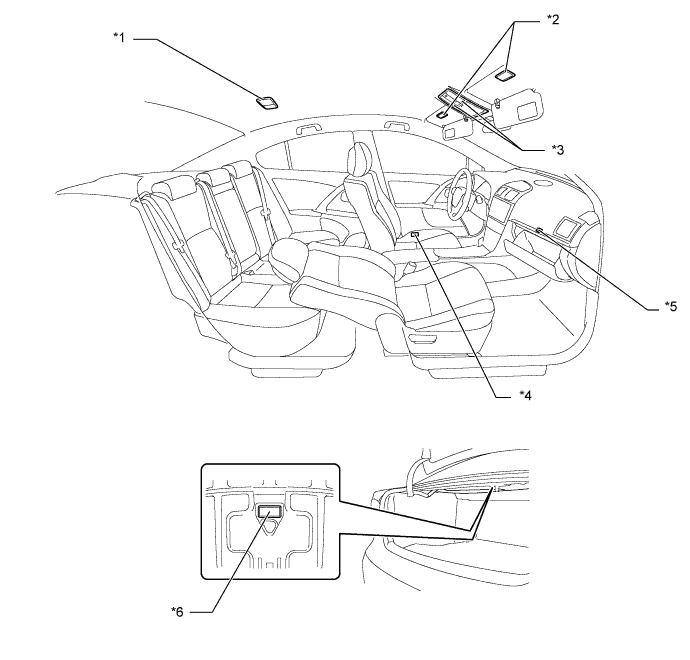 *1

*2

*3

*5

*4

*6