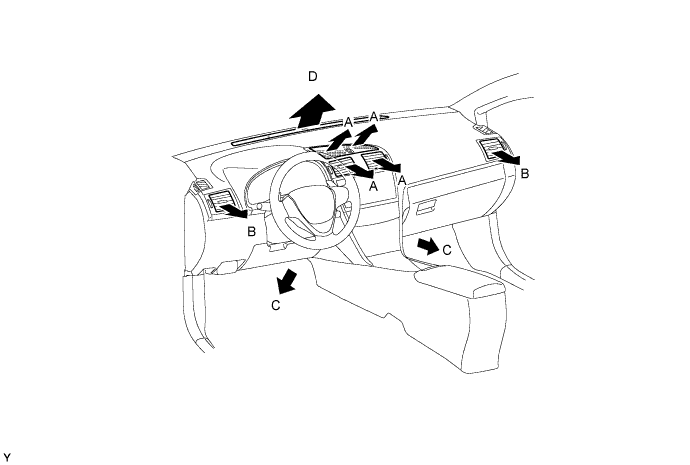 D
A
A
A
A
B
B
C
C
Y