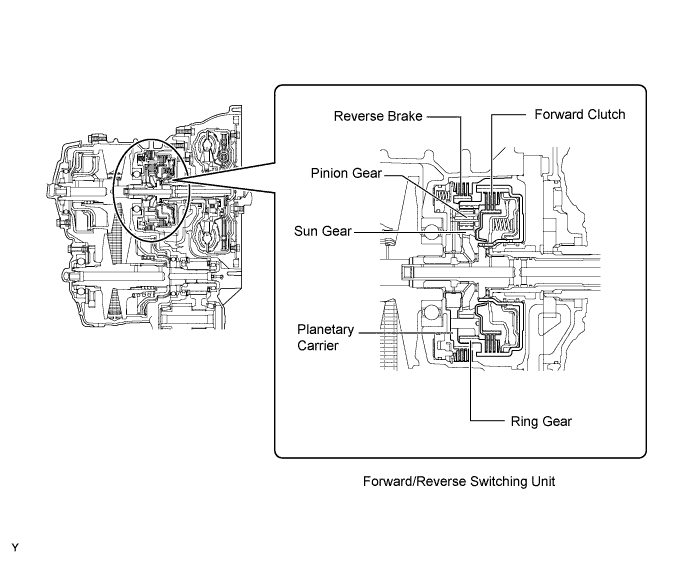 Reverse Brake

Forward Clutch

Pinion Gear

Sun Gear

Planetary Carrier

Ring Gear

Forward/Reverse Switching Unit

Y