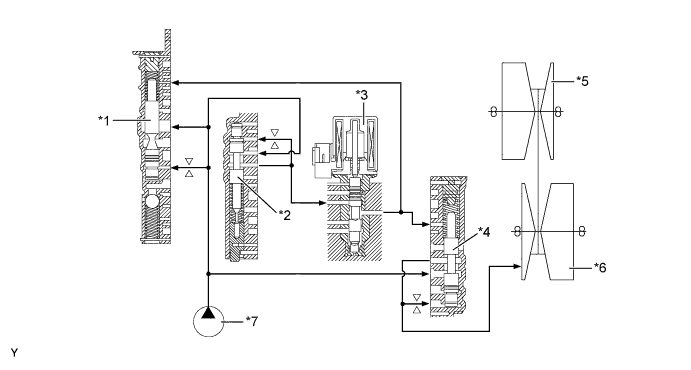 *1
*2
*3
*4
*5
*6
*7
Y