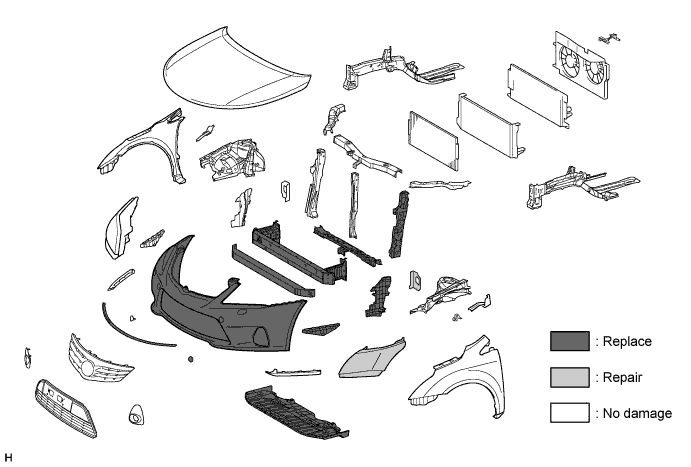 : Replace
: Repair
: No damage

H