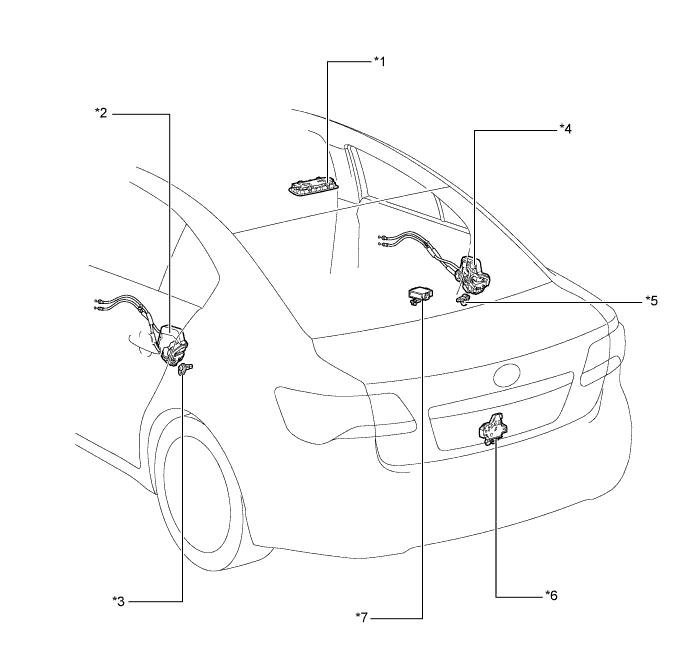 *1
*2
*4
*5
*3
*7
*6