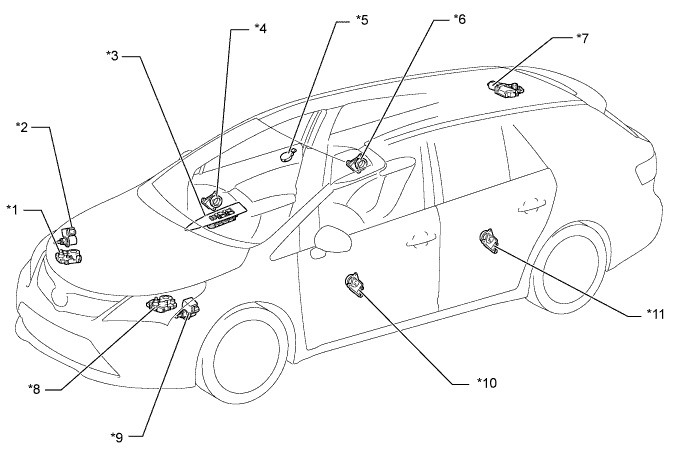 *1
*2
*3
*4
*5
*6
*7
*8
*9
*10
*11