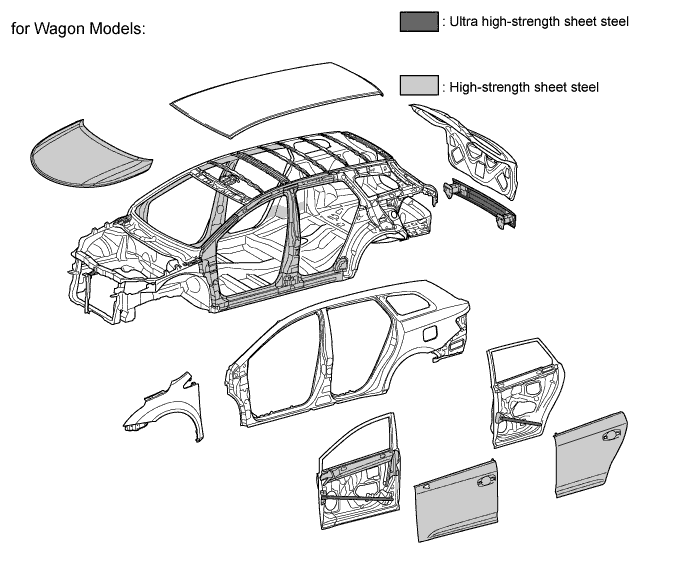 for Wagon Models:

: Ultra high-strength sheet steel

: High-strength sheet steel