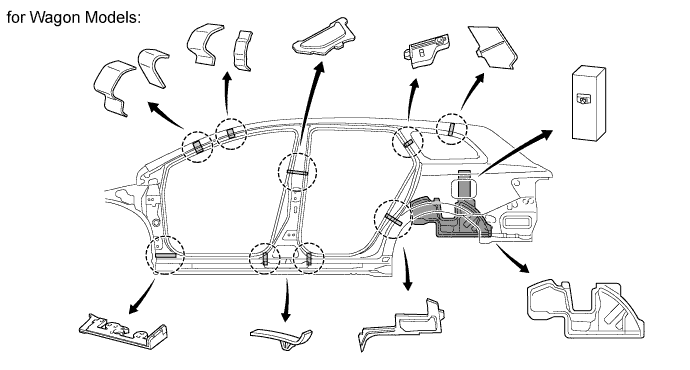 for Wagon Models: