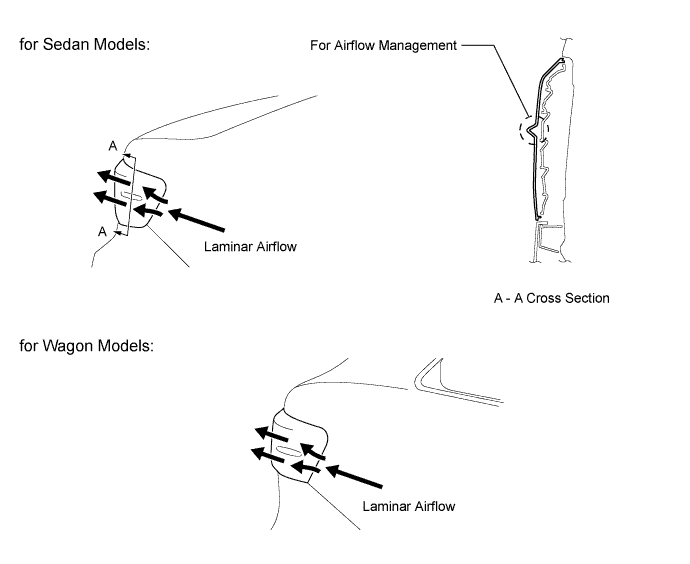 for Sedan Models:

For Airflow Management

A

A

Laminar Airflow

A - A Cross Section

for Wagon Models:

Laminar Airflow