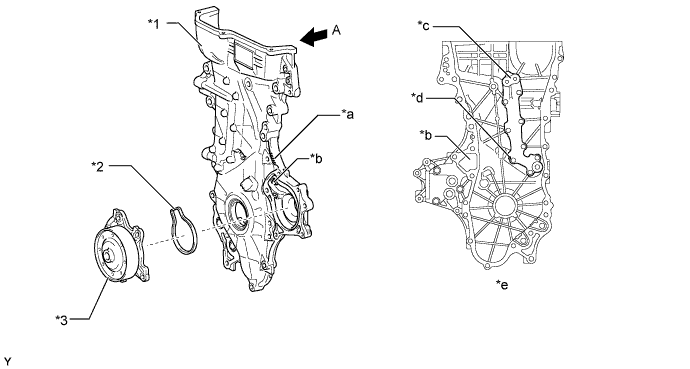 *1
A
*a
*b
*2
*3
*c
*d
*b
*e
Y