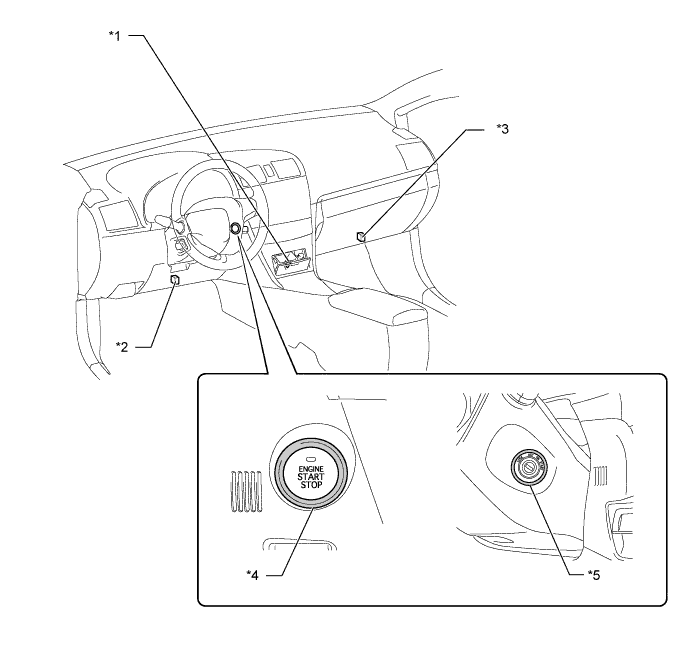 *1

*3

*2

ENGINE START STOP

*4

*5