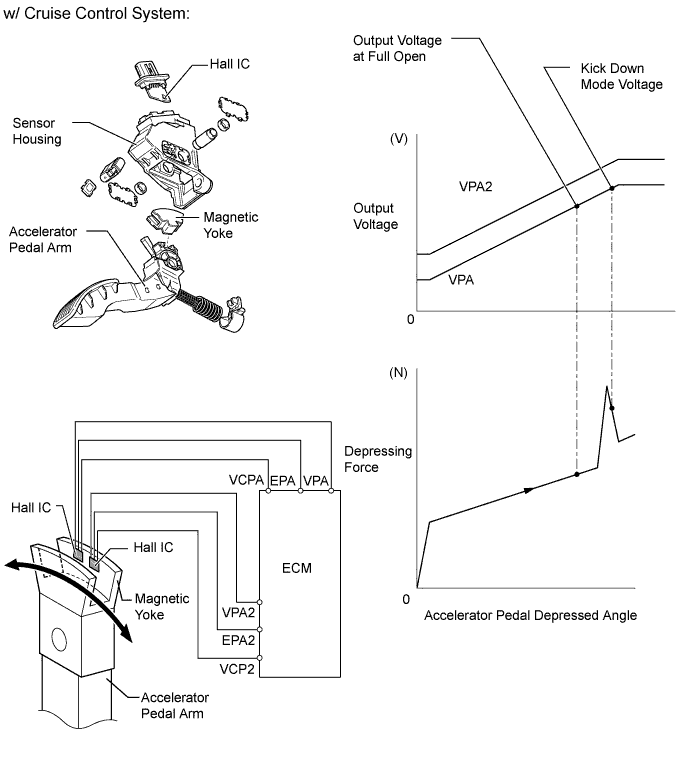 w/ Cruise Control System:

Hall IC

Sensor Housing

Magnetic Yoke

Accelerator Pedal Arm

Output Voltage at Full Open

Kick Down Mode Voltage

(V)

VPA2

Output Voltage

VPA

0

(N)

Depressing Force

0

Accelerator Pedal Depressed Angle

VCPA

EPA

VPA

Hall IC

Hall IC

ECM

Magnetic Yoke

VPA2

EPA2

VCP2

Accelerator Pedal Arm