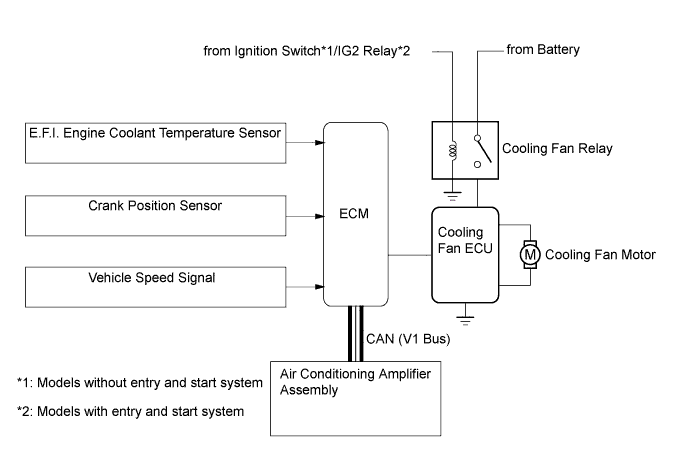 from Ignition Switch*1/IG2 Relay*2

from Battery

E.F.I. Engine Coolant Temperature Sensor

Crank Position Sensor

Vehicle Speed Signal

ECM

Cooling Fan Relay

Cooling Fan ECU

M

Cooling Fan Motor

CAN (V1 Bus)

Air Conditioning Amplifier Assembly

*1: Models without entry and start system

*2: Models with entry and start system