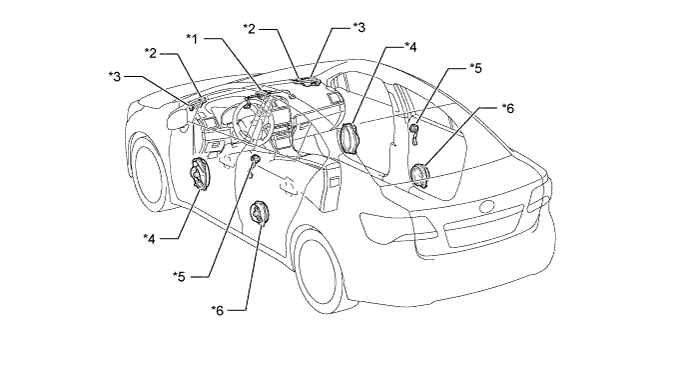 *1
*2
*3
*2
*3
*4
*5
*6
*4
*5
*6