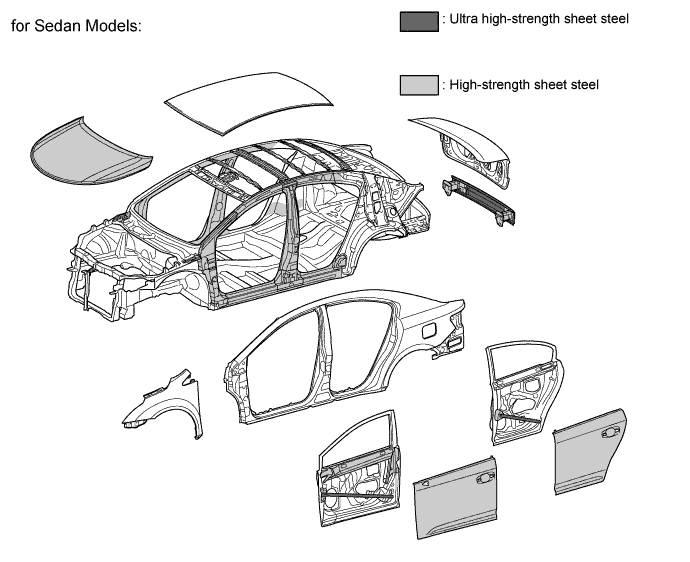 for Sedan Models:

: Ultra high-strength sheet steel

: High-strength sheet steel