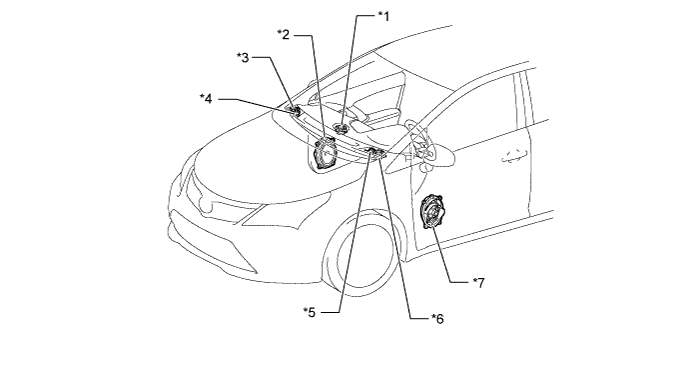 *1
*2
*3
*4
*5
*6
*7