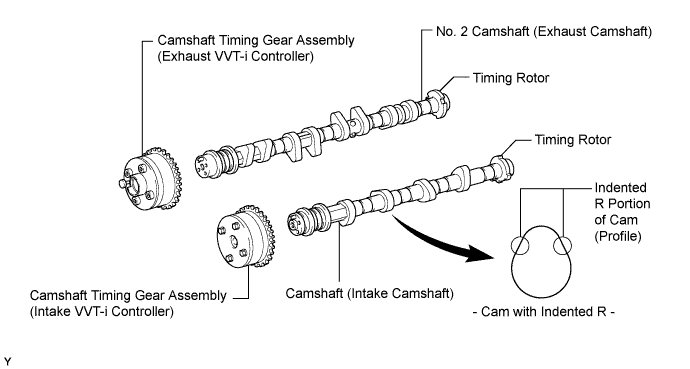 Camshaft Timing Gear Assembly
(Exhaust VVT-i Controller)

No. 2 Camshaft (Exhaust Camshaft)

Timing Rotor

Timing Rotor

Indented
R Portion
of Cam
(Profile)

Camshaft Timing Gear Assembly
(Intake VVT-i Controller)

Camshaft (Intake Camshaft)

- Cam with Indented R -

Y