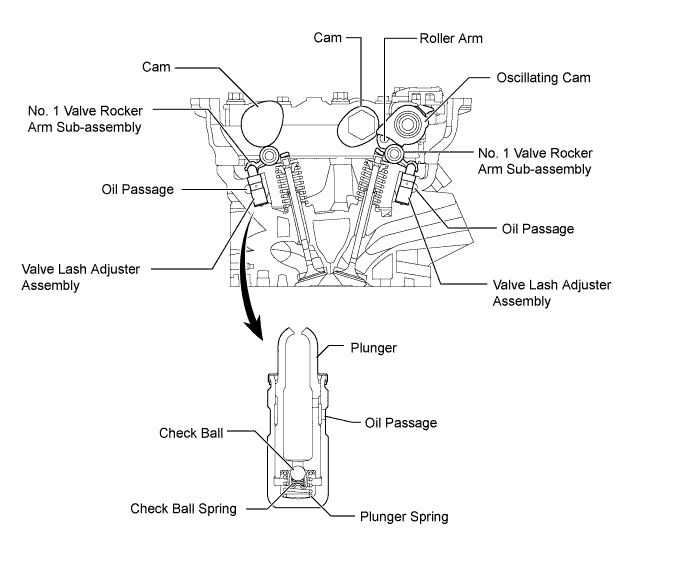 Cam

Roller Arm

Cam

Oscillating Cam

No. 1 Valve Rocker Arm Sub-assembly

No. 1 Valve Rocker Arm Sub-assembly

Oil Passage

Oil Passage

Valve Lash Adjuster Assembly

Valve Lash Adjuster Assembly

Plunger

Oil Passage

Check Ball

Check Ball Spring

Plunger Spring