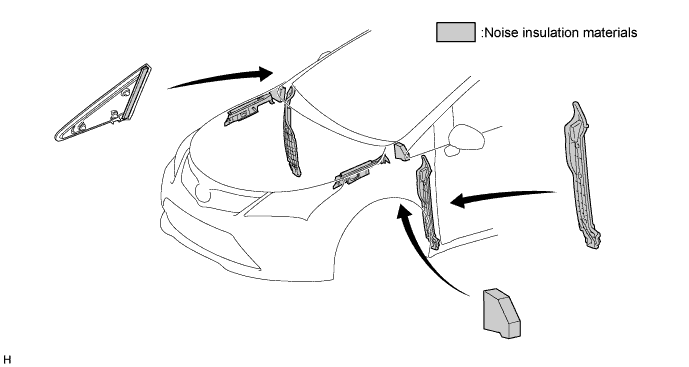 :Noise insulation materials

H