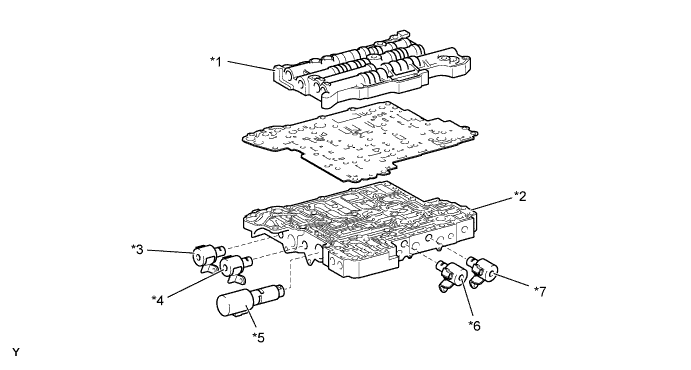 *1

*2

*3

*4

*5

*6

*7

Y