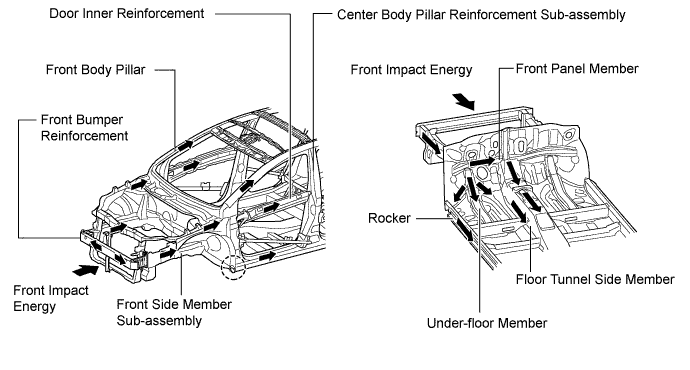 Door Inner Reinforcement

Center Body Pillar Reinforcement Sub-assembly

Front Body Pillar

Front Bumper Reinforcement

Front Impact Energy

Front Side Member Sub-assembly

Front Impact Energy

Front Panel Member

Rocker

Floor Tunnel Side Member

Under-floor Member