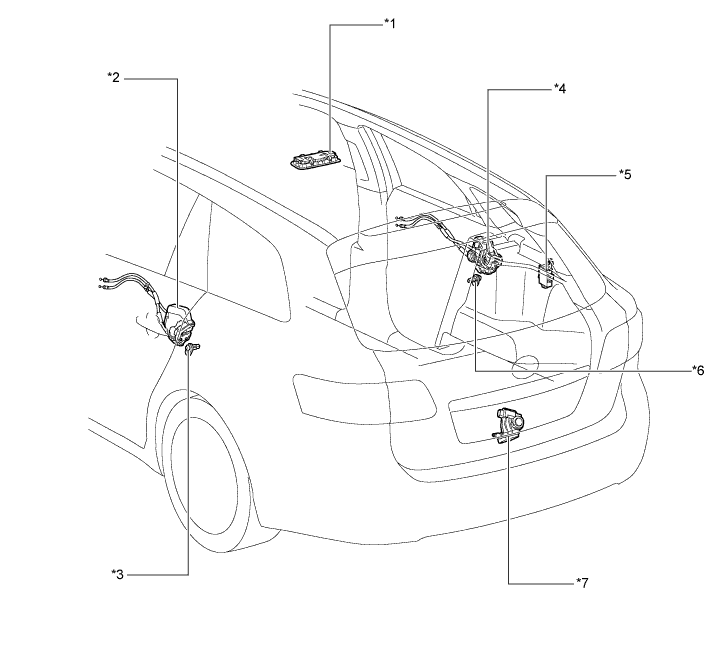 *1
*2
*4
*5
*6
*3
*7