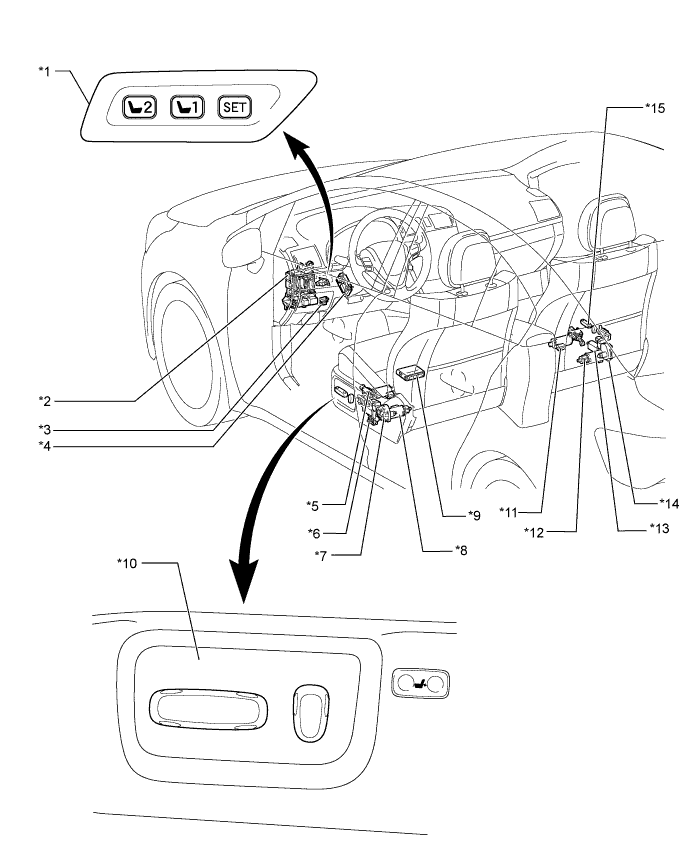 *1

2 1 SET

*15

*2

*3

*4

*5

*6

*7

*8

*9

*11

*12

*13

*14

*10