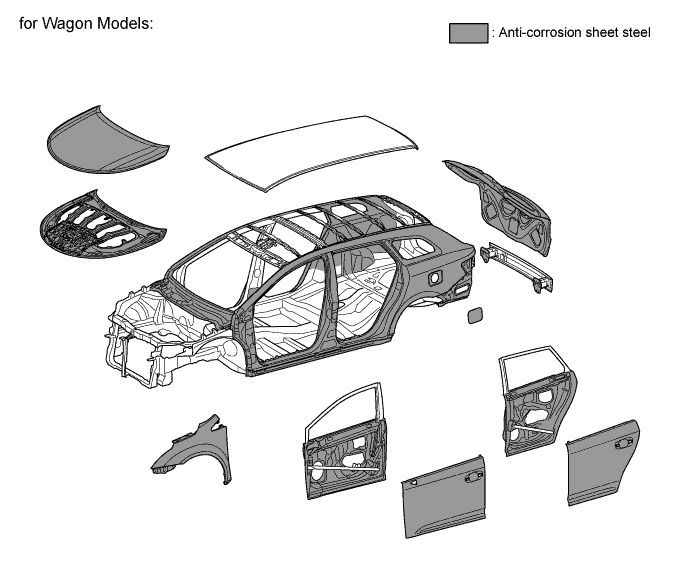 for Wagon Models:

: Anti-corrosion sheet steel