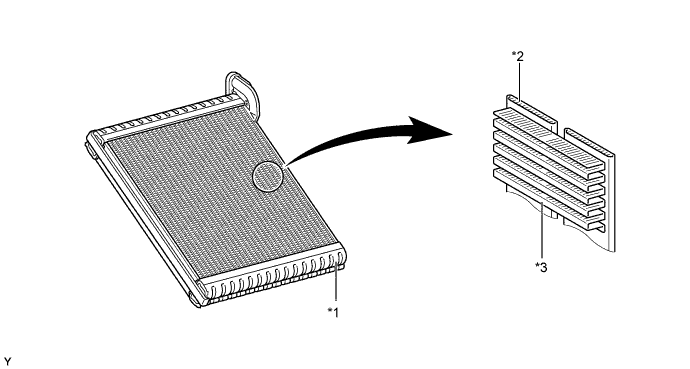 *2

*3

*1

Y