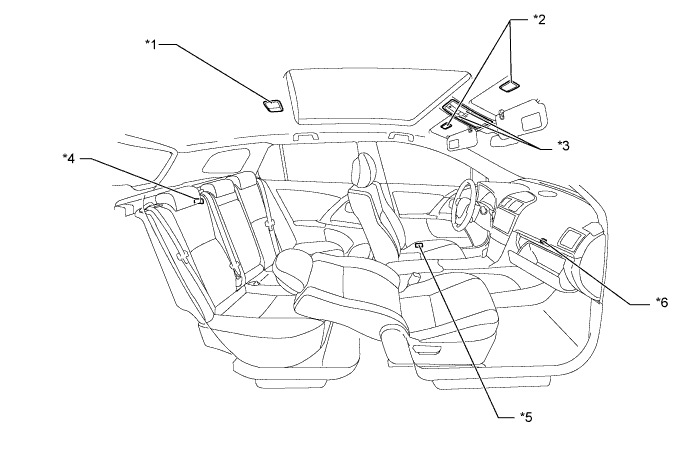 *1
*2
*3
*4
*6
*5