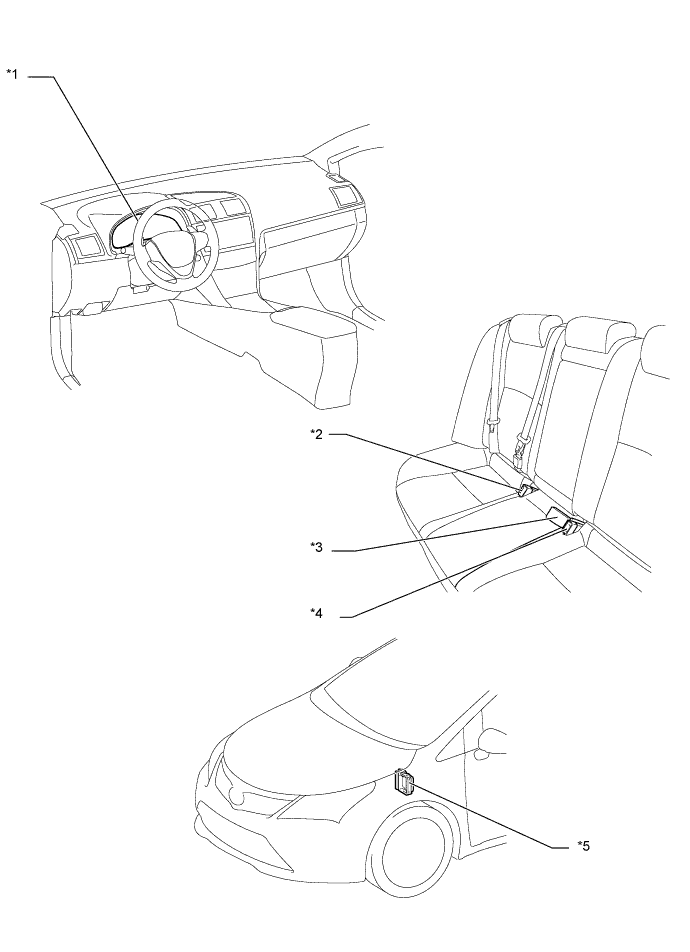 *1

*2

*3

*4

*5