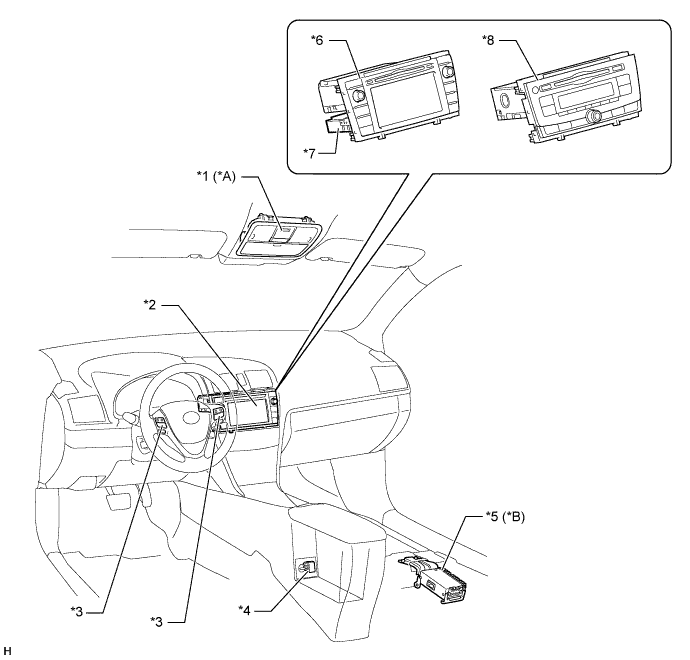 *6

*8

*7

*1 (*A)

*2

*5 (*B)

*3

*3

*4

H