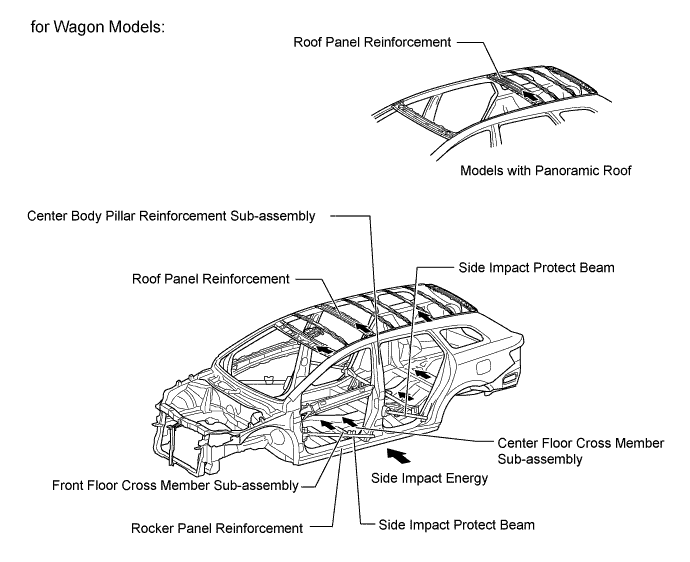 for Wagon Models:

Roof Panel Reinforcement

Models with Panoramic Roof

Center Body Pillar Reinforcement Sub-assembly

Side Impact Protect Beam

Roof Panel Reinforcement

Center Floor Cross Member Sub-assembly

Side Impact Energy

Front Floor Cross Member Sub-assembly

Rocker Panel Reinforcement

Side Impact Protect Beam