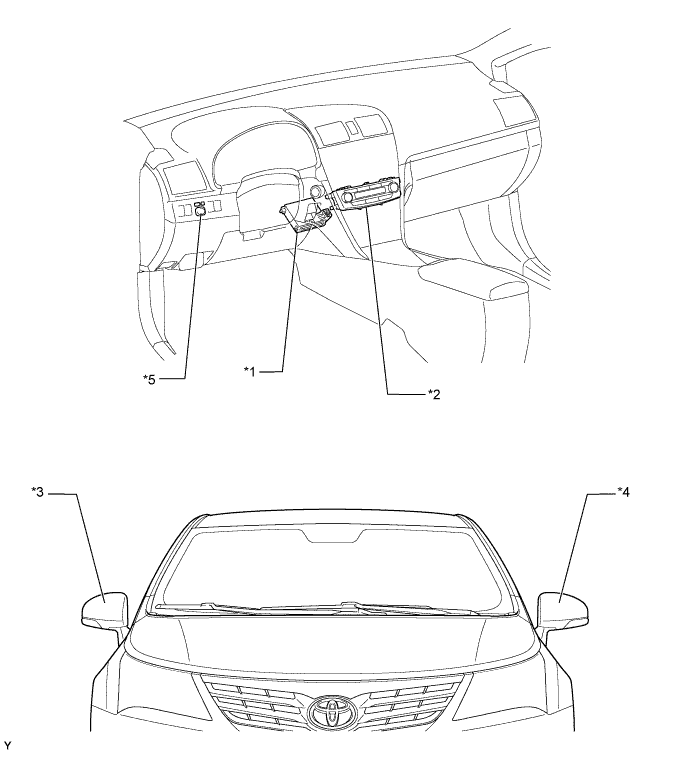 *5
*1
*2
*3
*4
Y