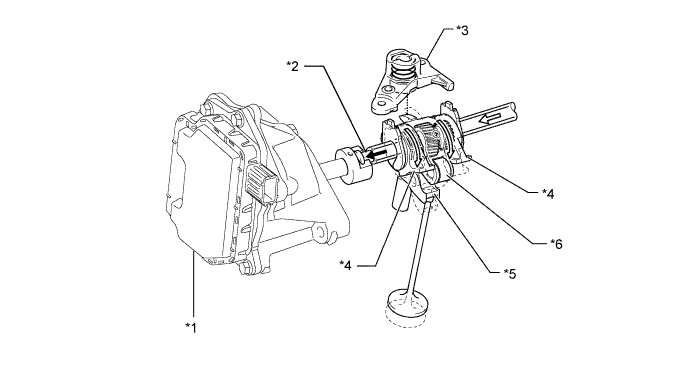 *3
*2
*4
*6
*4
*5
*1