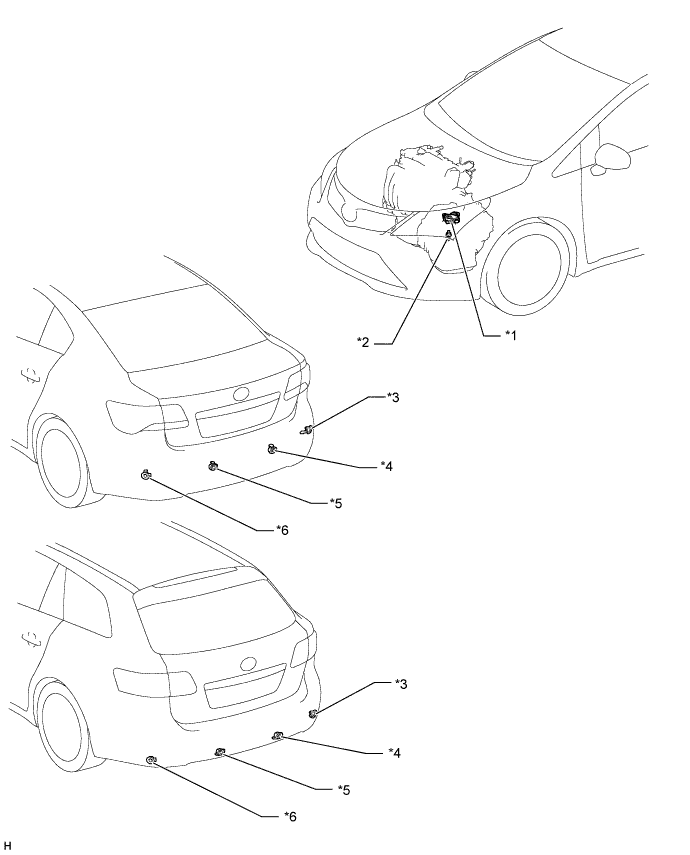 *2
*1
*3
*4
*5
*6
*3
*4
*5
*6
H