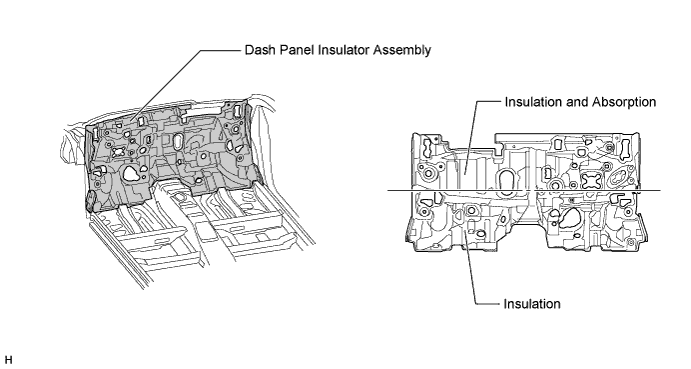 Dash Panel Insulator Assembly

Insulation and Absorption

Insulation

H