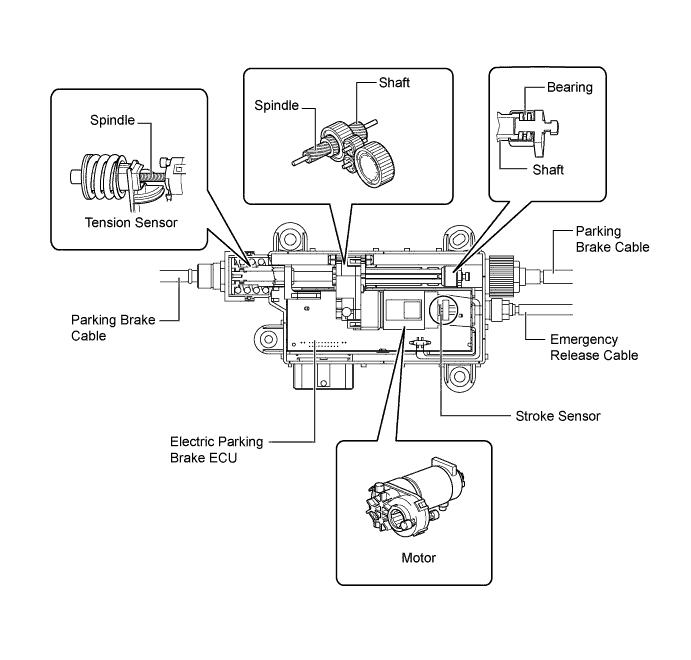 Spindle

Tension Sensor

Spindle

Shaft

Bearing

Shaft

Parking Brake Cable

Parking Brake Cable

Emergency Release Cable

Stroke Sensor

Electric Parking Brake ECU

Motor