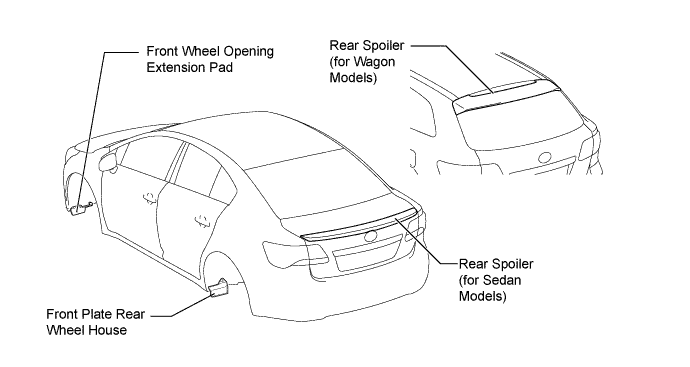 Front Wheel Opening Extension Pad

Rear Spoiler (for Wagon Models)

Rear Spoiler (for Sedan Models)

Front Plate Rear Wheel House