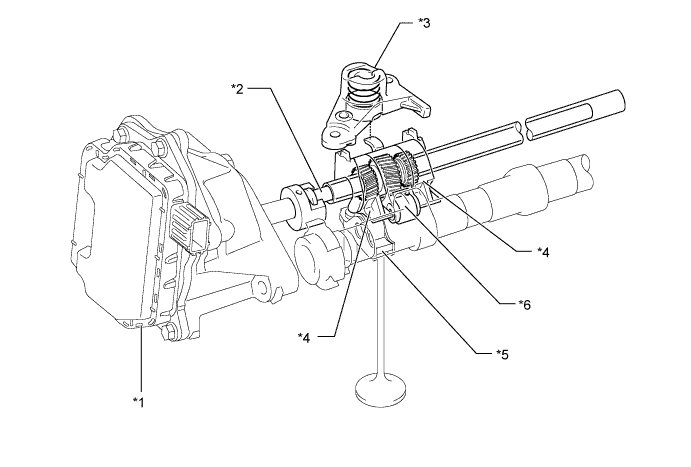 *3
*2
*4
*6
*4
*5
*1