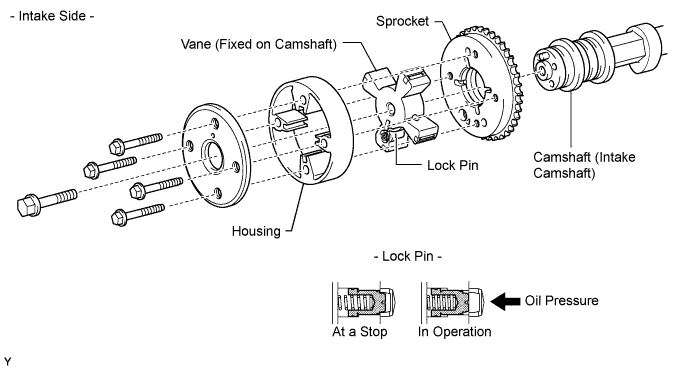 - Intake Side -

Sprocket

Vane (Fixed on Camshaft)

Lock Pin

Camshaft (Intake Camshaft)

Housing

- Lock Pin -

Oil Pressure

At a Stop

In Operation

Y