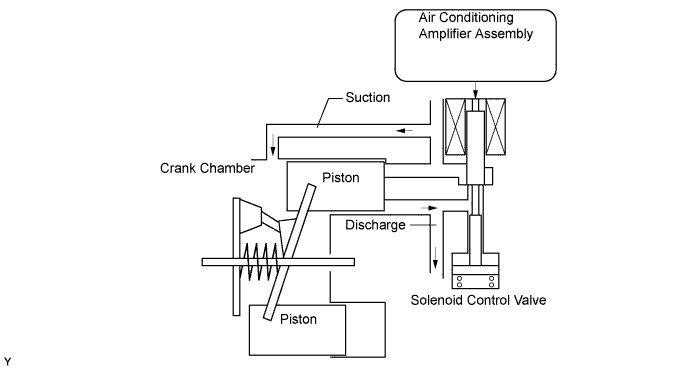 Air Conditioning Amplifier Assembly

Suction

Crank Chamber

Piston

Discharge

Solenoid Control Valve

Piston

Y