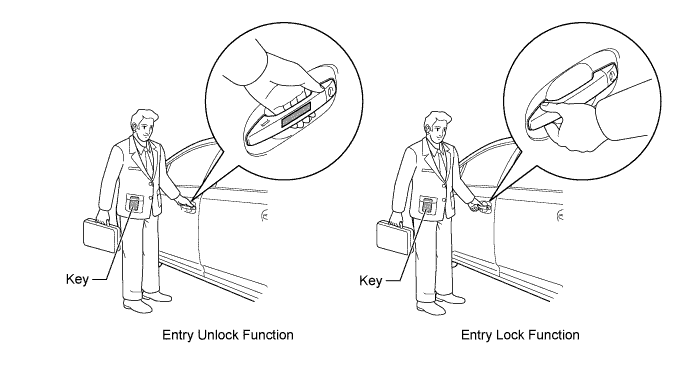 Key

Entry Unlock Function

Key

Entry Lock Function