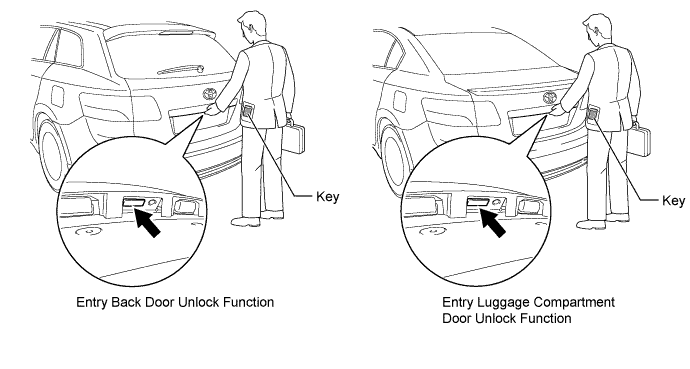 Key

Entry Back Door Unlock Function

Key

Entry Luggage Compartment Door Unlock Function