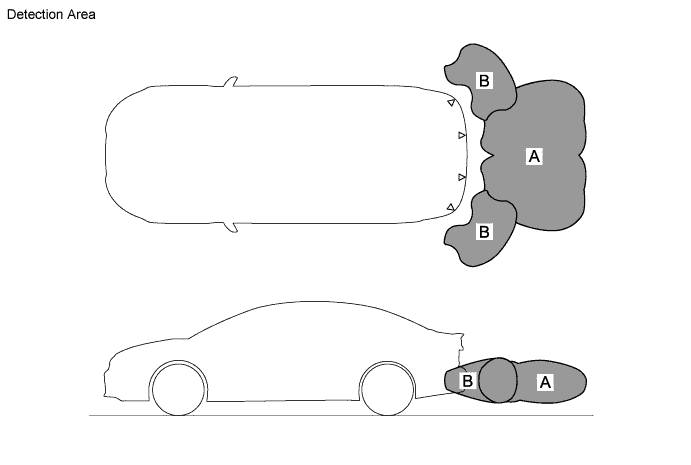 Detection Area

B

A

B

B

A