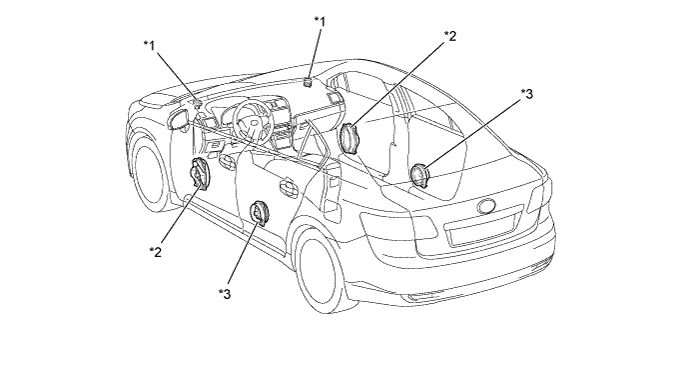 *1
*1
*2
*3
*2
*3