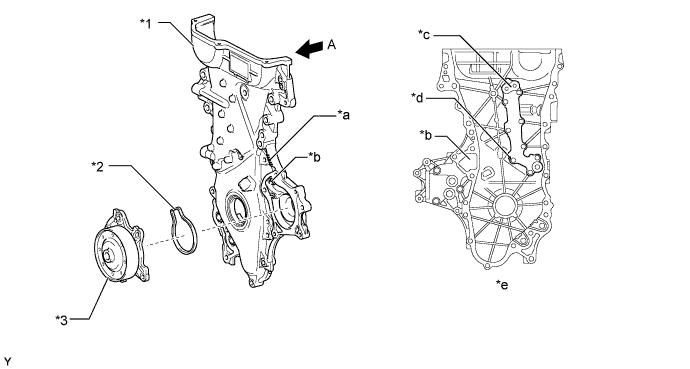 *1

A

*a

*b

*2

*3

*c

*d

*b

*e

Y