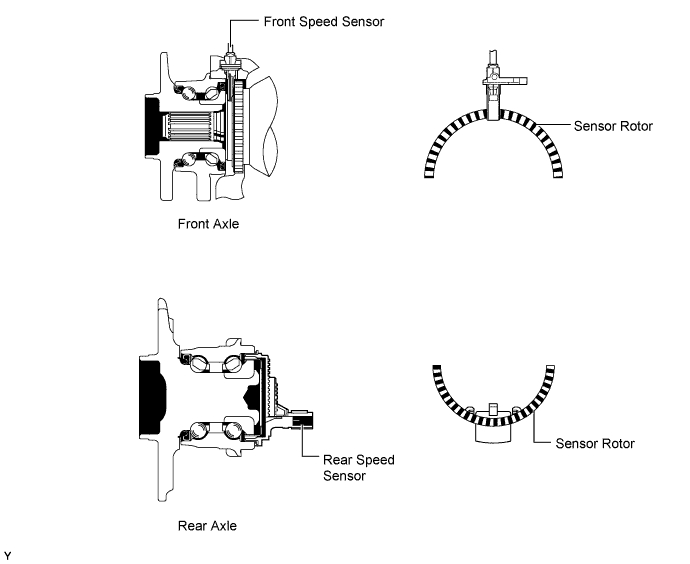 Front Speed Sensor

Sensor Rotor

Front Axle

Rear Speed Sensor

Sensor Rotor

Rear Axle

Y