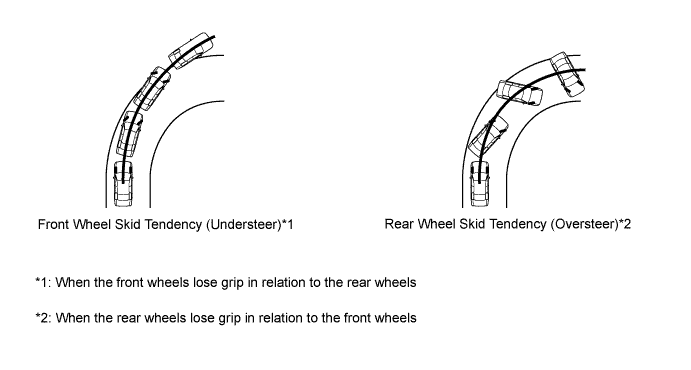 Front Wheel Skid Tendency (Understeer)*1

Rear Wheel Skid Tendency (Oversteer)*2

*1: When the front wheels lose grip in relation to the rear wheels

*2: When the rear wheels lose grip in relation to the front wheels