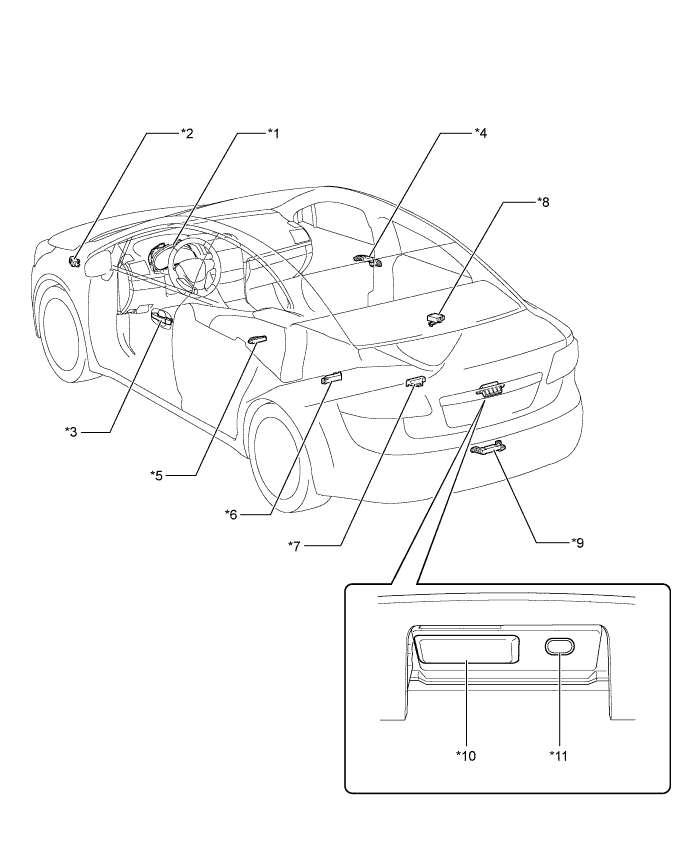 *2
*1
*4
*8
*3
*5
*6
*7
*9
*10
*11